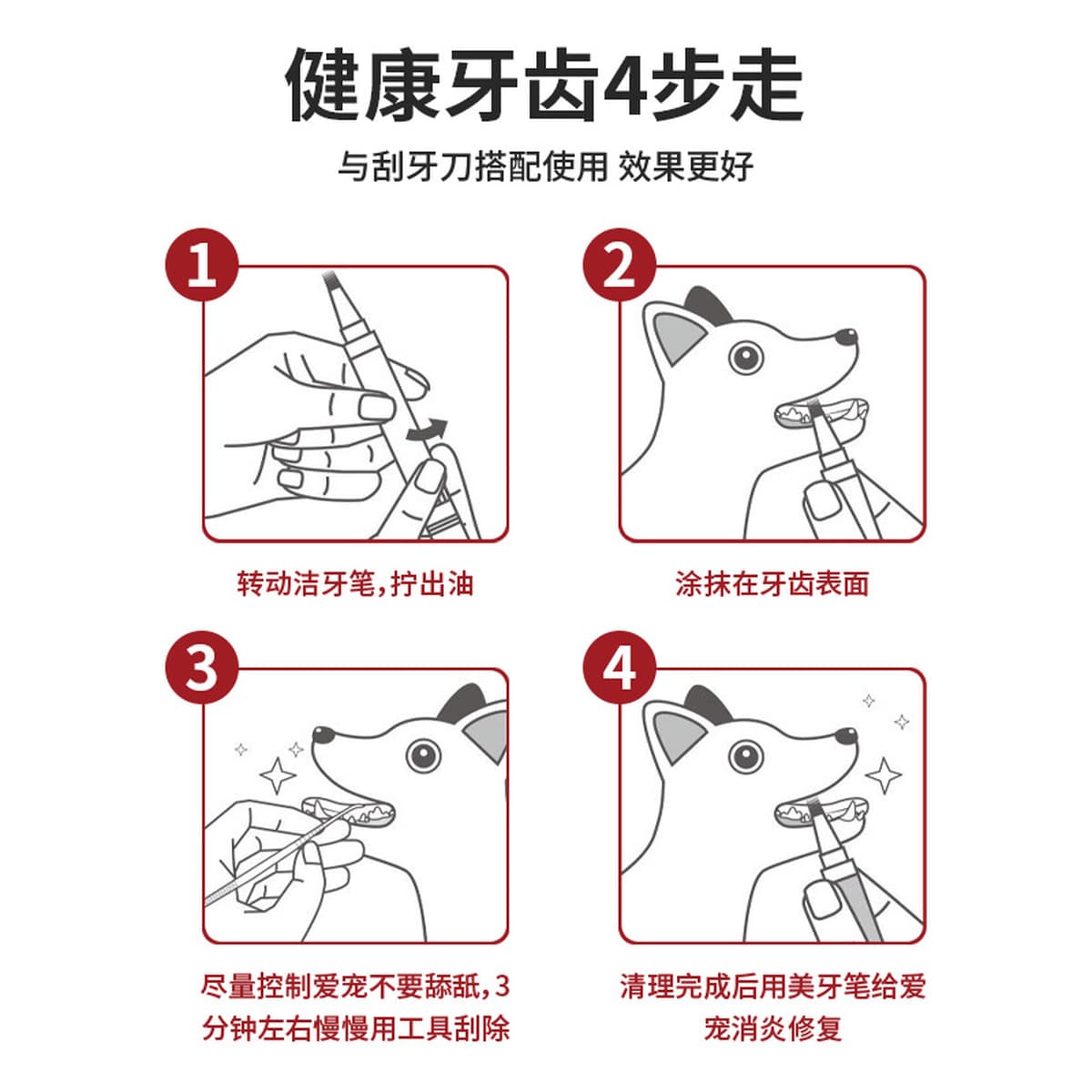 健康牙齿4步走

与刮牙刀搭配使用 效果更好

1

转动洁牙笔，拧出油

2

涂抹在牙齿表面

3

尽量控制爱宠不要舔舐，3分钟左右慢慢用工具刮除

4

清理完成后用美牙笔给爱宠消炎修复