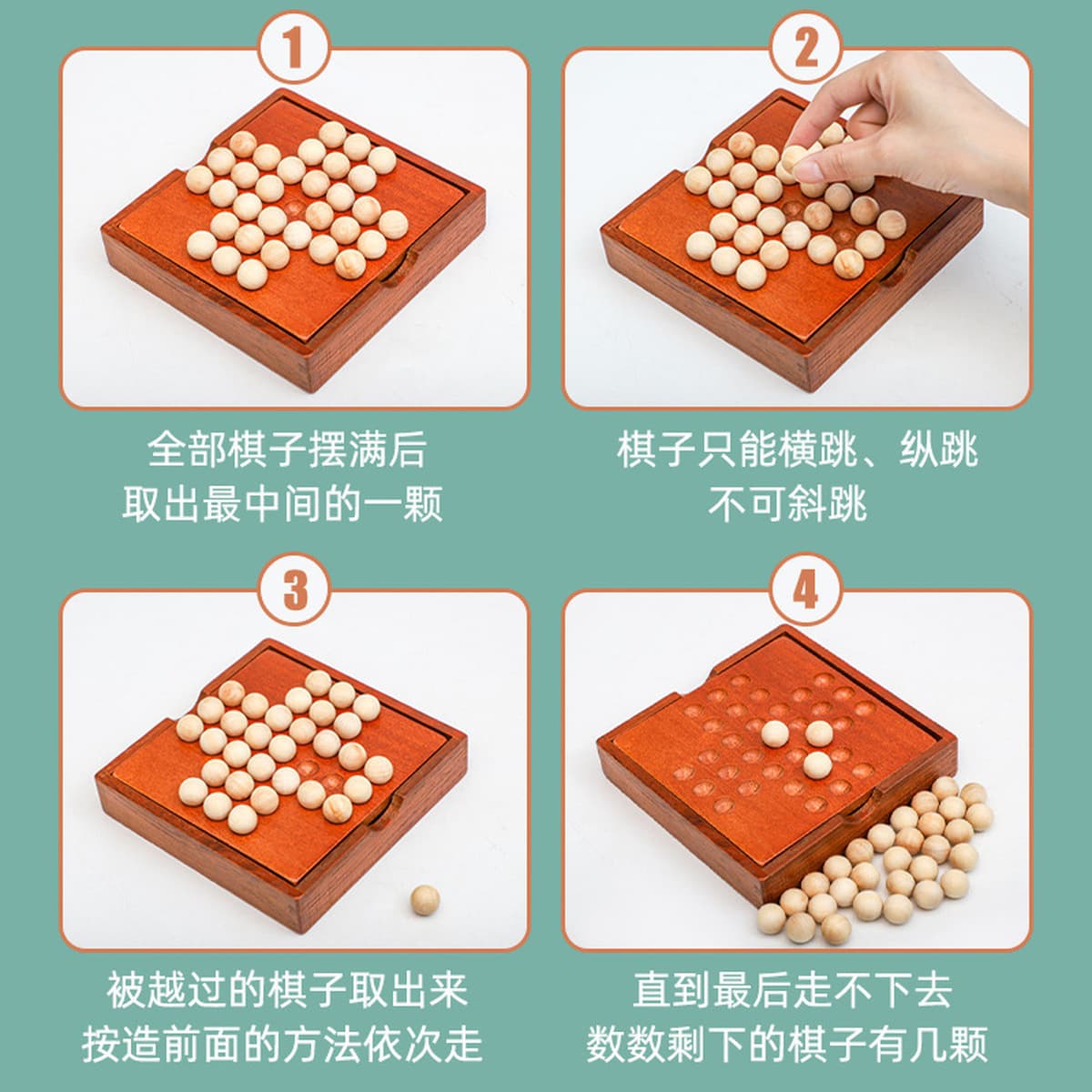 1

全部棋子摆满后
取出最中间的一颗

2

棋子只能横跳、纵跳
不可斜跳

3

被越过的棋子取出来
按造前面的方法依次走

4

直到最后走不下去
数数剩下的棋子有几颗